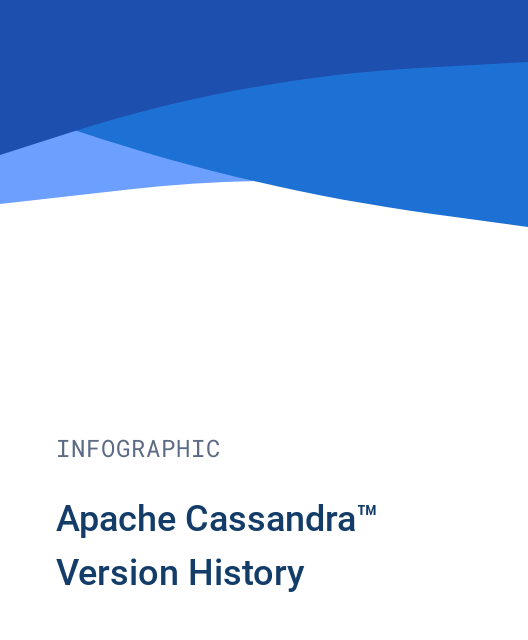 INFOGRAPHIC

Apache Cassandra™ Version History